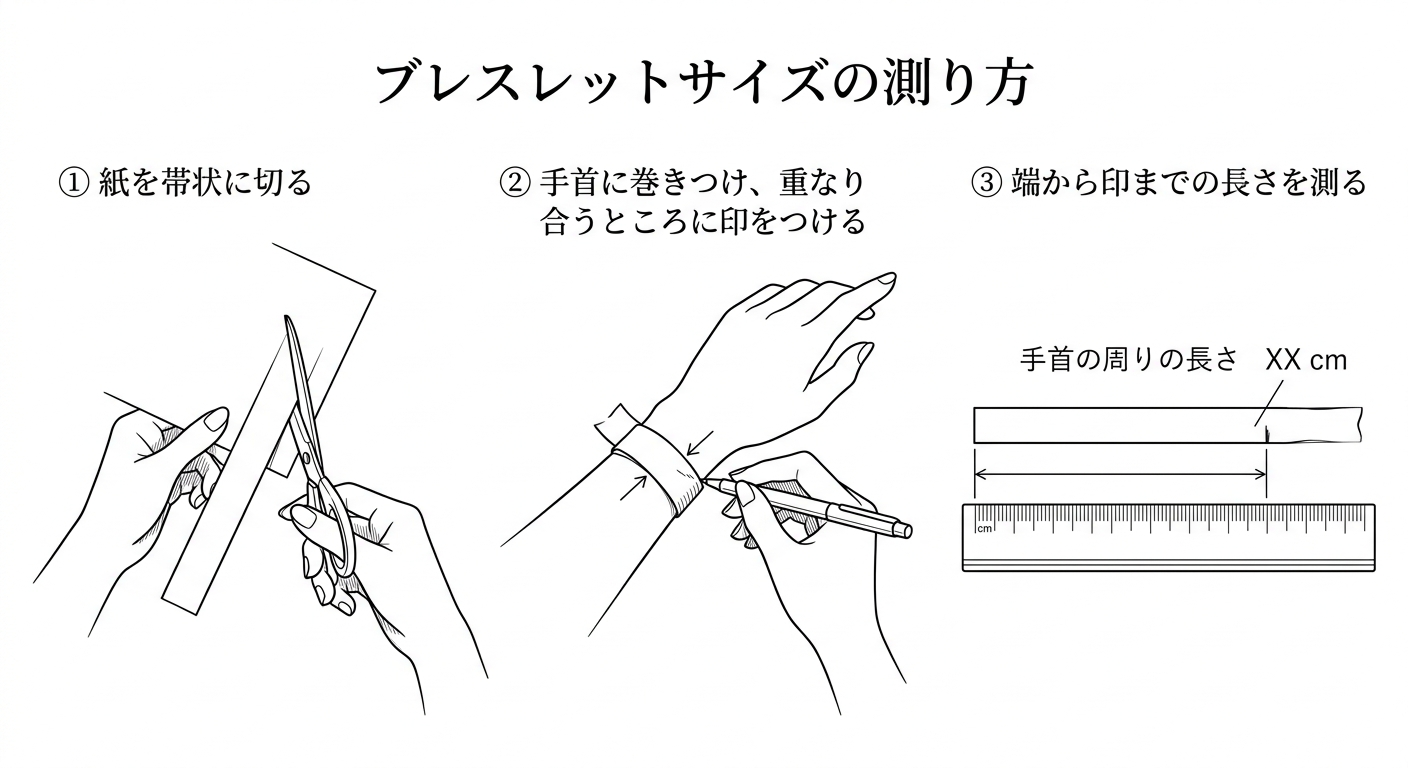 ブレスレットサイズの測り方

① 紙を帯状に切る

② 手首に巻きつけ、重なり合うところに印をつける

③ 端から印までの長さを測る

手首の周りの長さ XX cm

cm